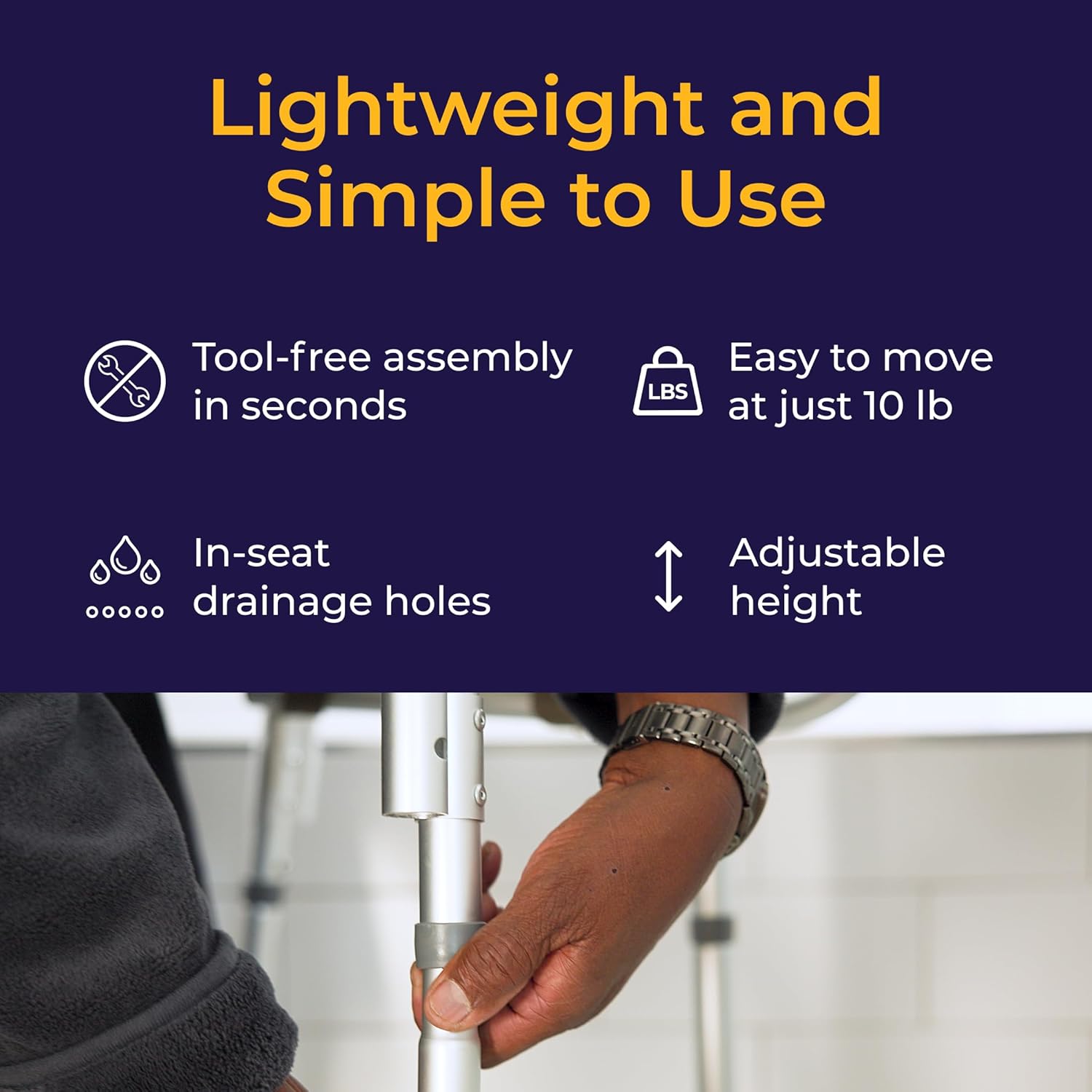 Lightweight and Simple to Use

Tool-free assembly in seconds

LBS

Easy to move at just 10 lb

In-seat drainage holes

Adjustable height