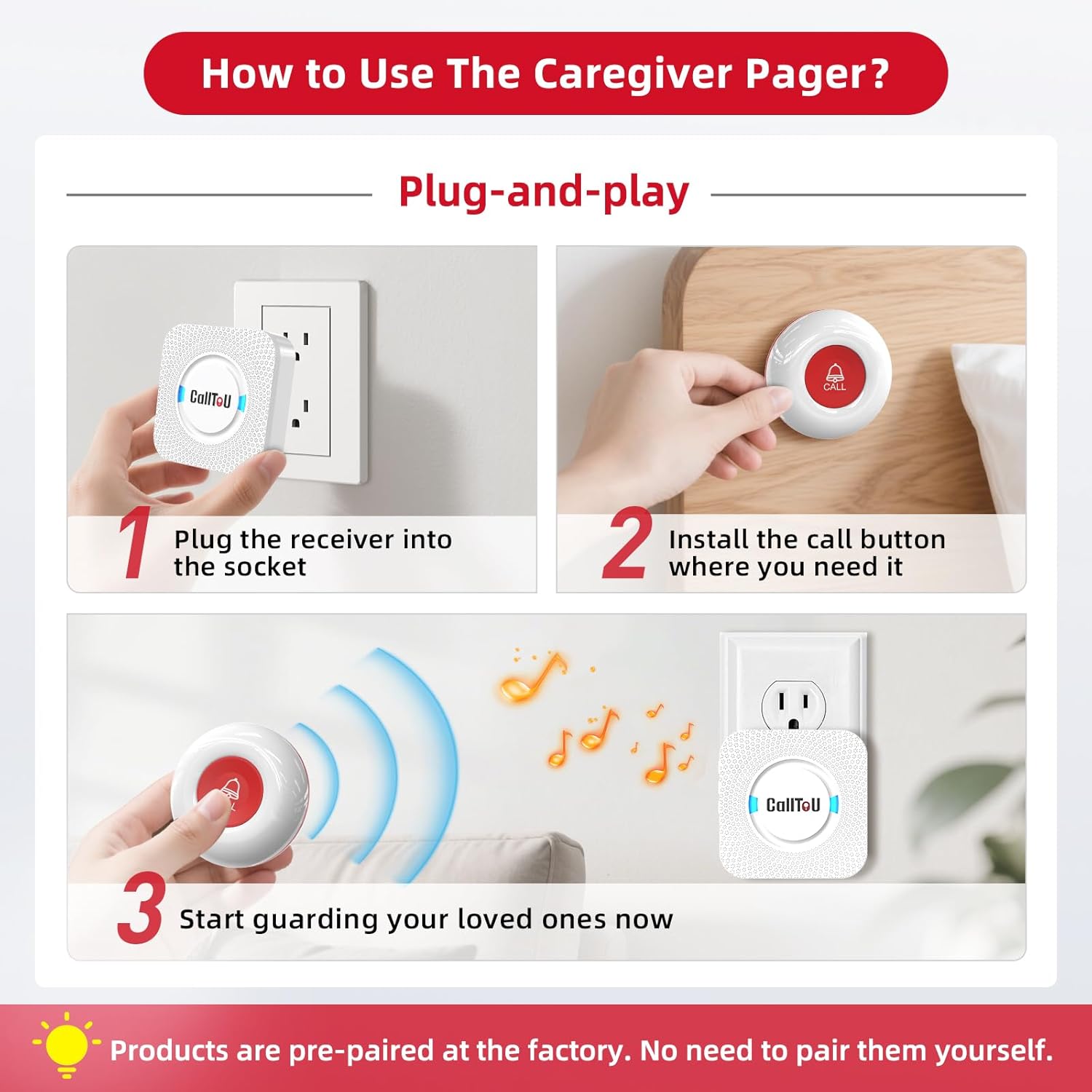 How to Use The Caregiver Pager?

Plug-and-play

CallToU

1 Plug the receiver into the socket

CALL

2 Install the call button where you need it

CallToU

3 Start guarding your loved ones now

Products are pre-paired at the factory. No need to pair them yourself.